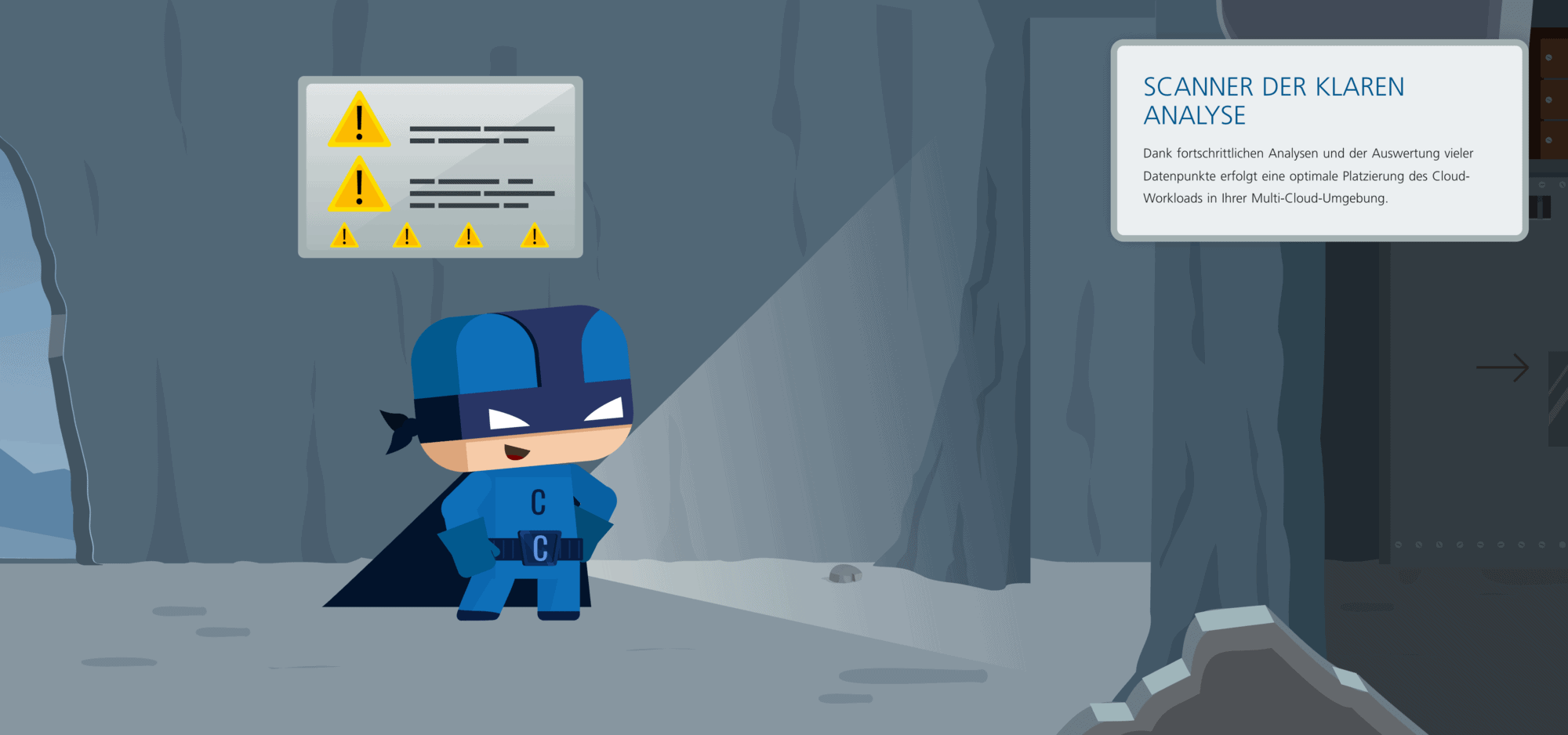 SCANNER DER KLAREN ANALYSE

Dank fortschrittlichen Analysen und der Auswertung vieler Datenpunkte erfolgt eine optimale Platzierung des Cloud-Workloads in Ihrer Multi-Cloud-Umgebung.

C

C