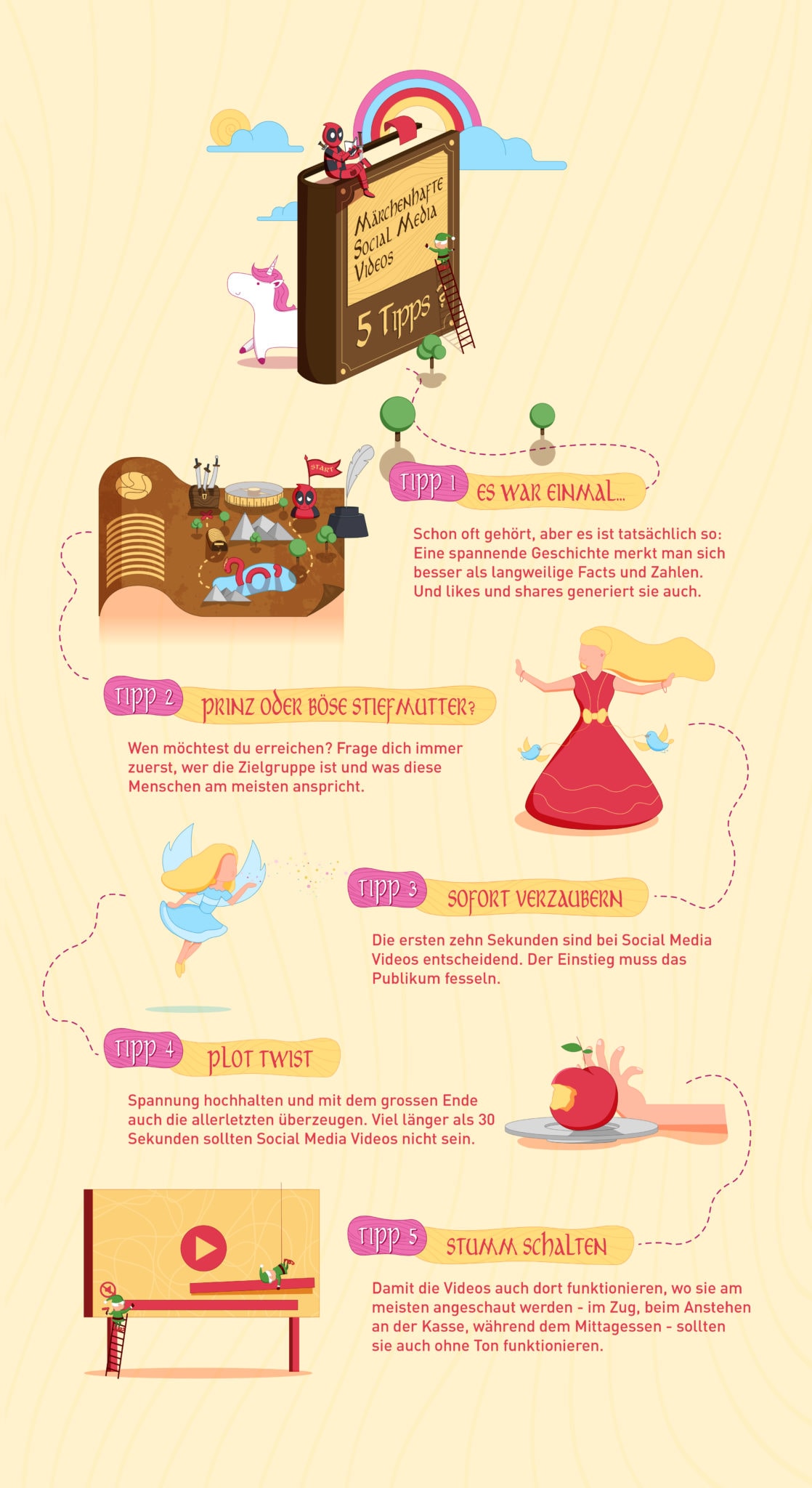 Märchenhafte Social Media Videos

5 Tipps

START

Tipp 1 Es war einmal...

Schon oft gehört, aber es ist tatsächlich so: Eine spannende Geschichte merkt man sich besser als langweilige Facts und Zahlen. Und likes und shares generiert sie auch.

Tipp 2 Prinz oder böse Stiefmutter?

Wen möchtest du erreichen? Frage dich immer zuerst, wer die Zielgruppe ist und was diese Menschen am meisten anspricht.

Tipp 3 Sofort verzaubern

Die ersten zehn Sekunden sind bei Social Media Videos entscheidend. Der Einstieg muss das Publikum fesseln.

Tipp 4 Plot Twist

Spannung hochhalten und mit dem grossen Ende auch die allerletzten überzeugen. Viel länger als 30 Sekunden sollten Social Media Videos nicht sein.

Tipp 5 Stumm schalten

Damit die Videos auch dort funktionieren, wo sie am meisten angeschaut werden - im Zug, beim Anstehen an der Kasse, während dem Mittagessen - sollten sie auch ohne Ton funktionieren.